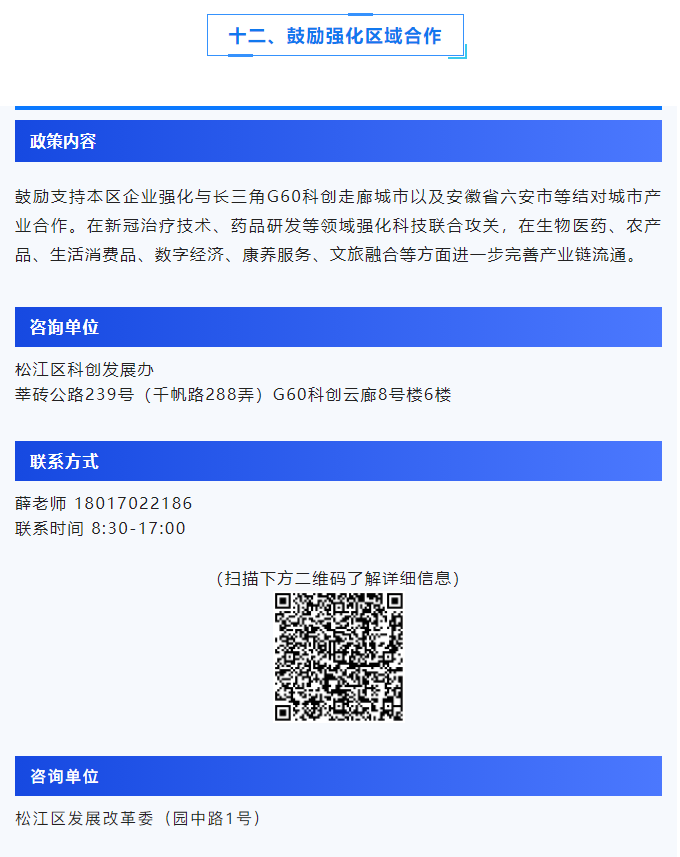 十二、鼓励强化区域合作

政策内容

鼓励支持本区企业强化与长三角G60科创走廊城市以及安徽省六安市等结对城市产业合作。在新冠治疗技术、药品研发等领域强化科技联合攻关，在生物医药、农产品、生活消费品、数字经济、康养服务、文旅融合等方面进一步完善产业链流通。

咨询单位

松江区科创发展办
莘砖公路239号（千帆路288弄）G60科创云廊8号楼6楼

联系方式

薛老师 18017022186
联系时间 8:30-17:00

（扫描下方二维码了解详细信息）

咨询单位

松江区发展改革委（园中路1号）